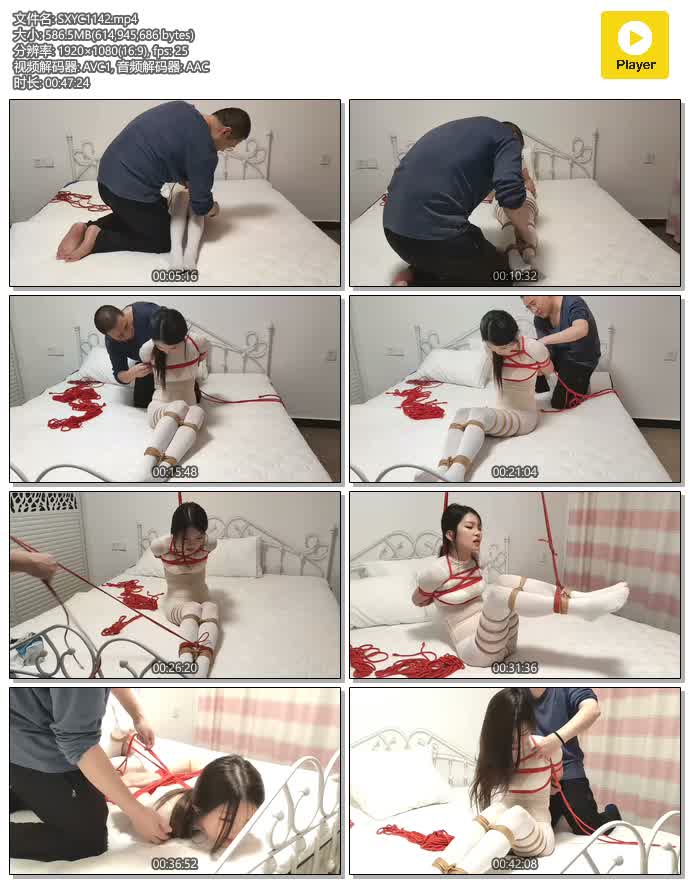 文件名: SXYC1142.mp4
大小: 586.5MB(614,945,686 bytes)
分辨率: 1920×1080(16:9), fps: 25
视频解码器: AVC1, 音频解码器: AAC
时长: 00:47:24

Player

00:05:16

00:10:32

00:15:48

00:21:04

00:26:20

00:31:36

00:36:52

00:42:08